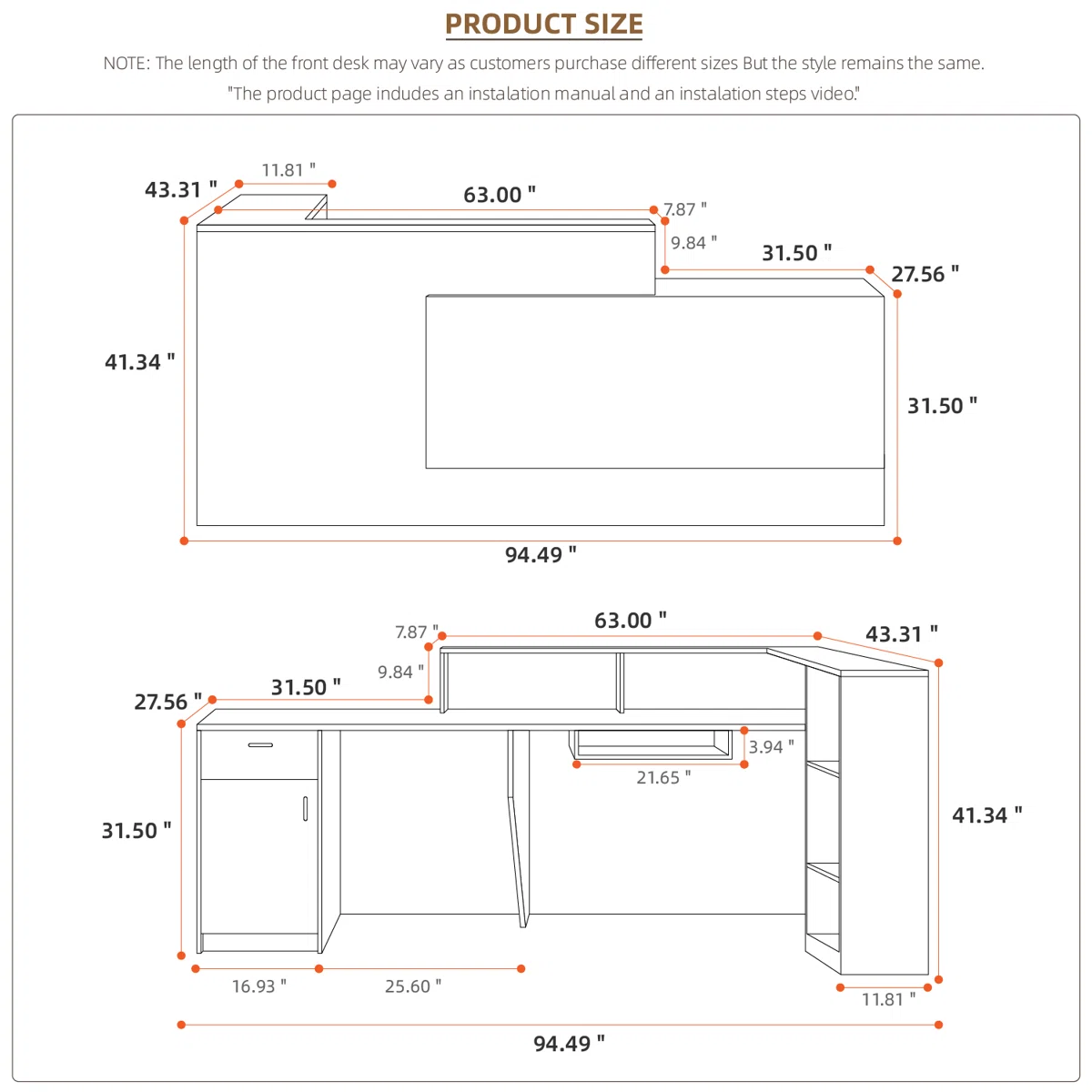 PRODUCT SIZE

NOTE: The length of the front desk may vary as customers purchase different sizes But the style remains the same.

"The product page indudes an instalation manual and an instalation steps video."

43.31 "
11.81 "
63.00 "
7.87 "
9.84 "
31.50 "
27.56 "
41.34 "
31.50 "
94.49 "

7.87 "
63.00 "
43.31 "
9.84 "
27.56 "
31.50 "
3.94 "
21.65 "
31.50 "
41.34 "
16.93 "
25.60 "
11.81 "
94.49 "